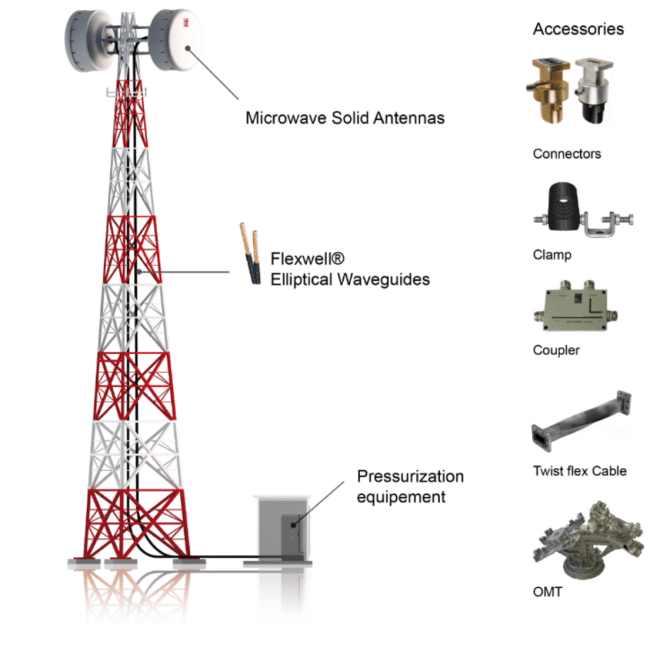 Microwave Solid Antennas

Flexwell®
Elliptical Waveguides

Pressurization equipement

Accessories

Connectors

Clamp

Coupler

Twist flex Cable

OMT